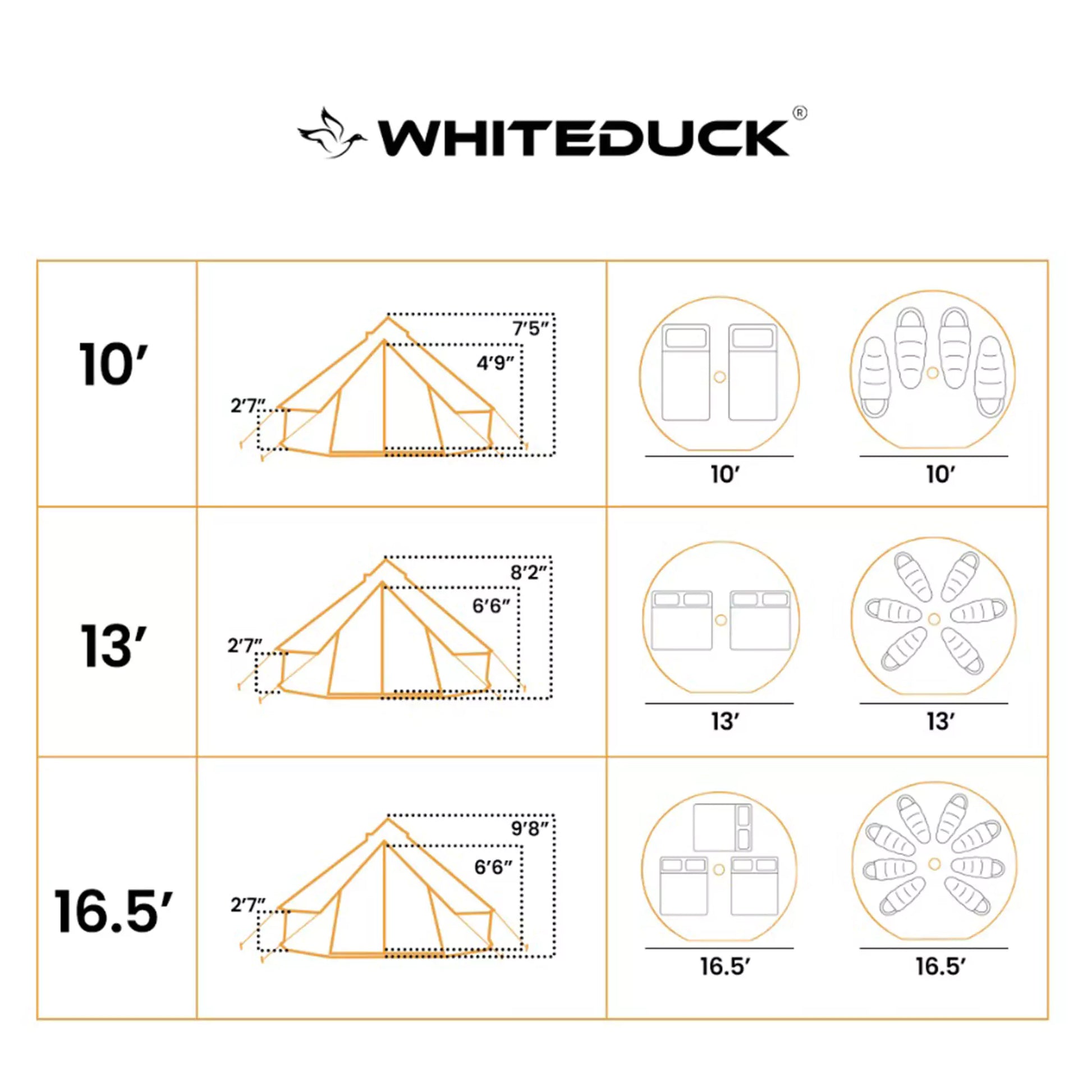 WHITEDUCK®

| 10′ | 7′5″ 4′9″ 2′7″ | 10′ 10′ |
|---|---|---|
| 13′ | 8′2″ 6′6″ 2′7″ | 13′ 13′ |
| 16.5′ | 9′8″ 6′6″ 2′7″ | 16.5′ 16.5′ |